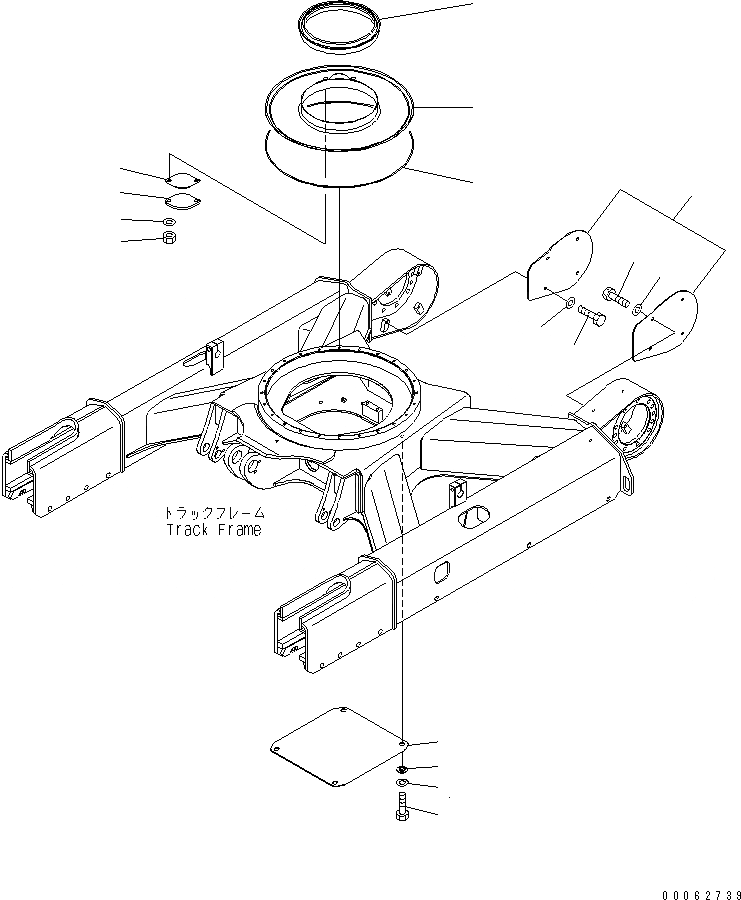 トラックフレーム
Track Frame

00062739