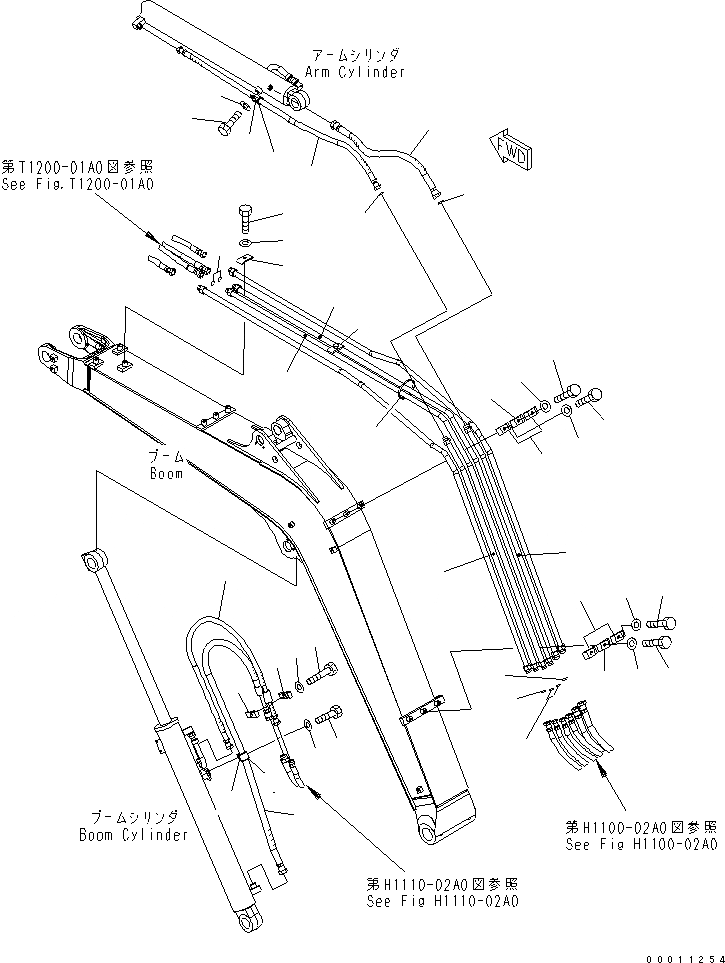 アームシリンダ
Arm Cylinder

FWD

第T1200-01A0図参照
See Fig.T1200-01A0

ブーム
Boom

ブームシリンダ
Boom Cylinder

第H1110-02A0図参照
See Fig H1110-02A0

第H1100-02A0図参照
See Fig H1100-02A0

00011254