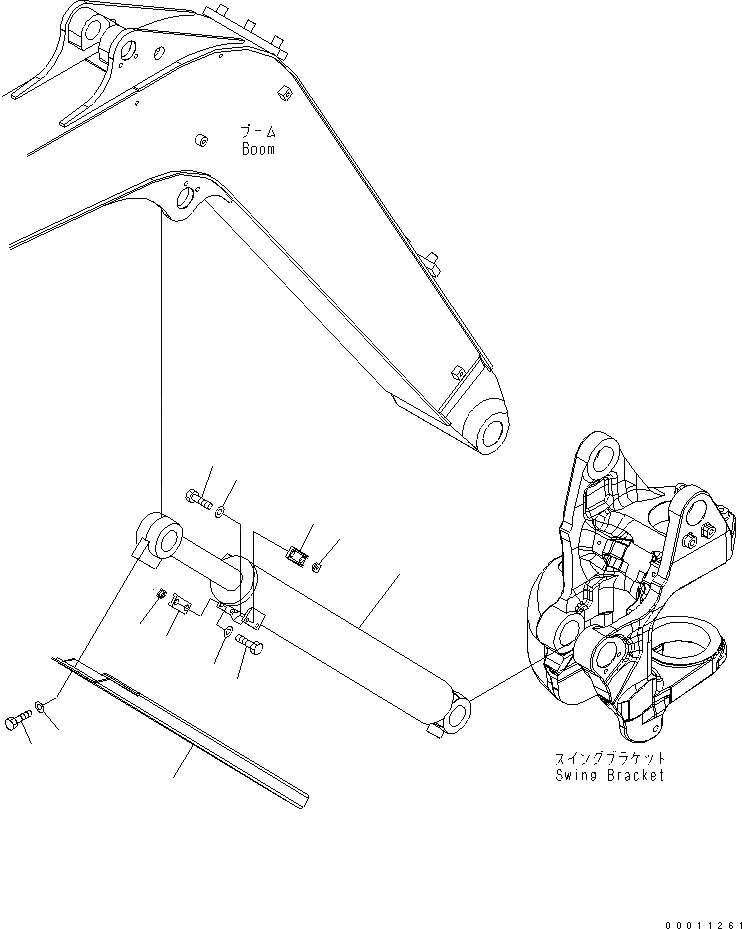 ブーム
Boom

スイングブラケット
Swing Bracket

00011261