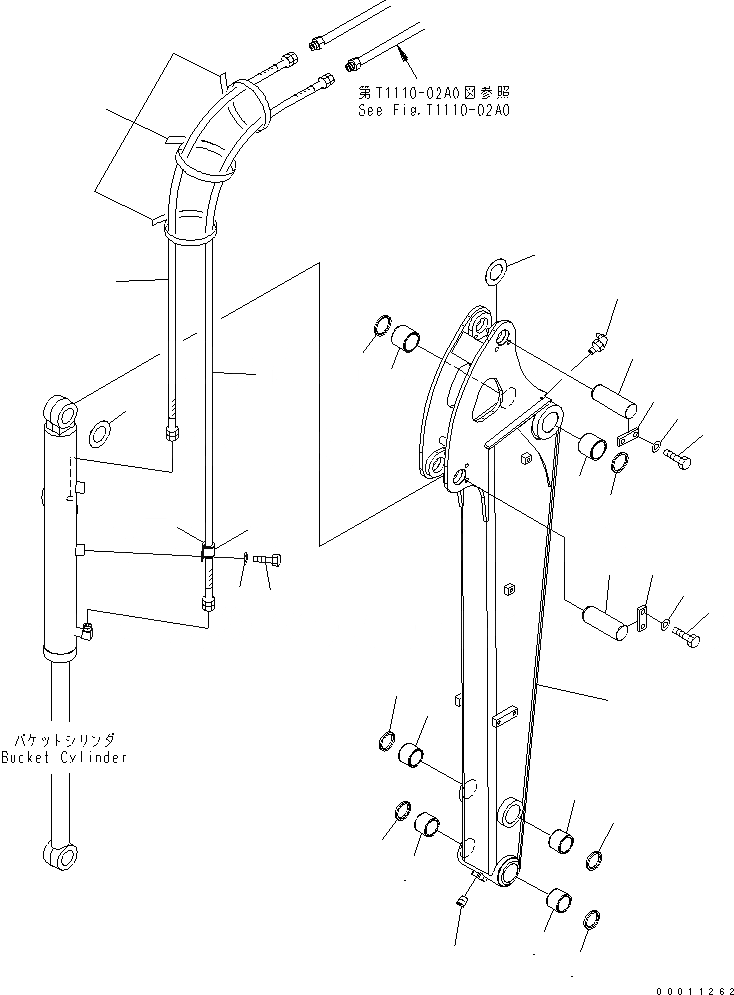 第T1110-02A0図参照
See Fig.T1110-02A0

バケットシリンダ
Bucket Cylinder

00011262