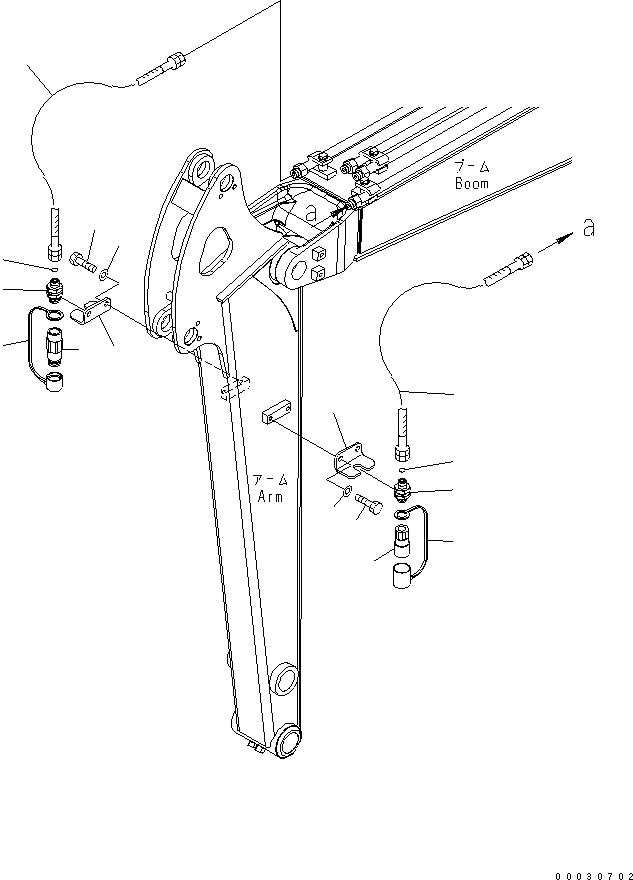 ブーム
Boom

a

a

アーム
Arm

00030702