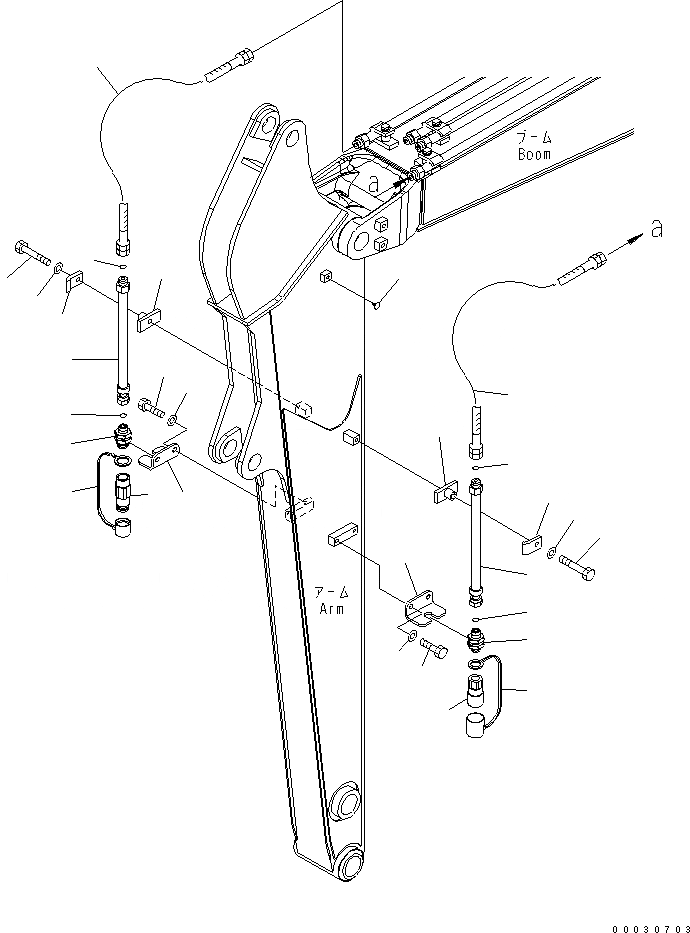 ブーム
Boom

a

a

アーム
Arm

00030703