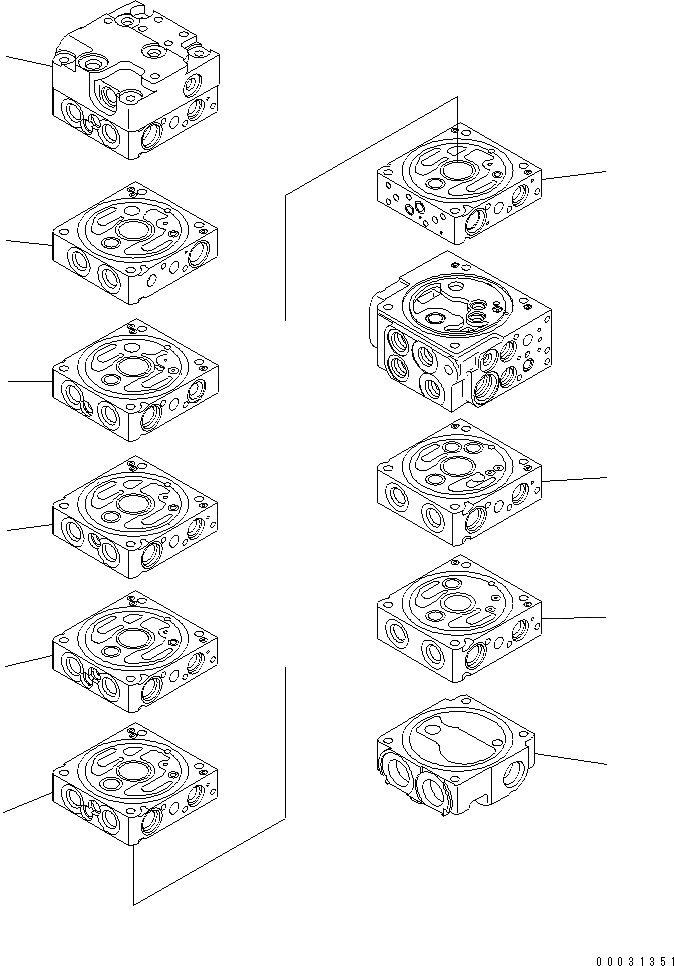 00031351