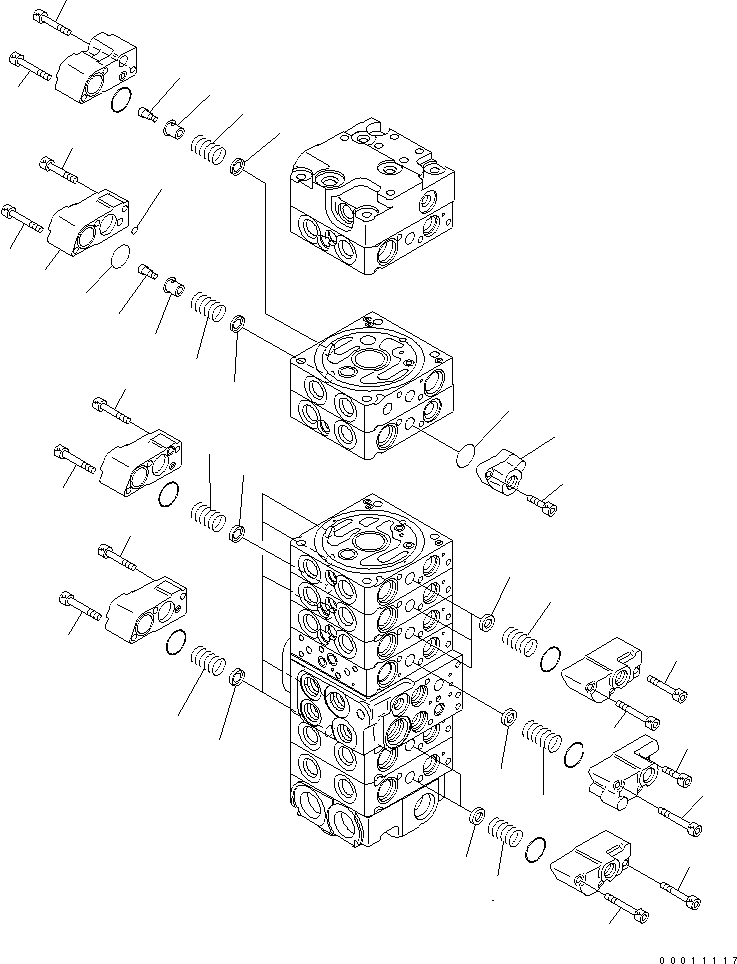 00011117