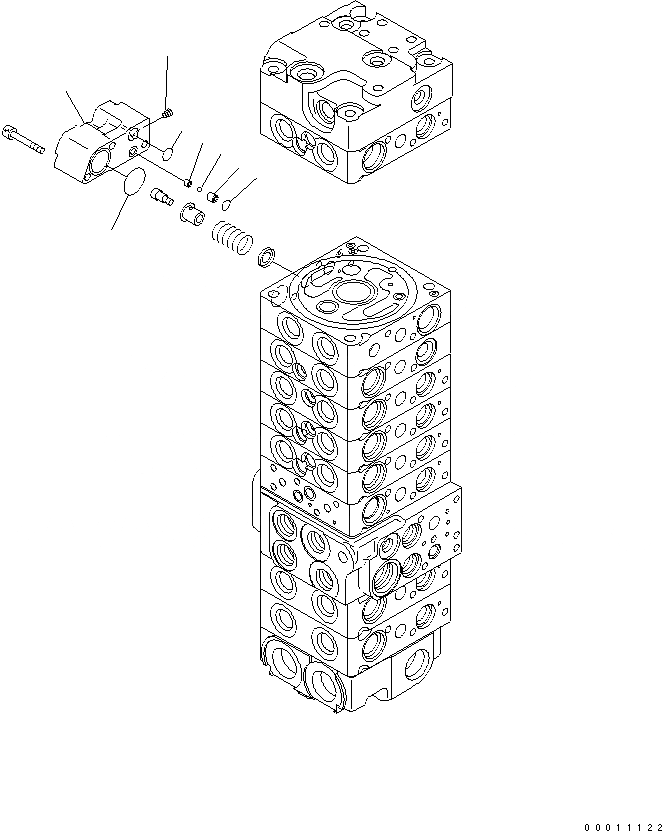 00011122