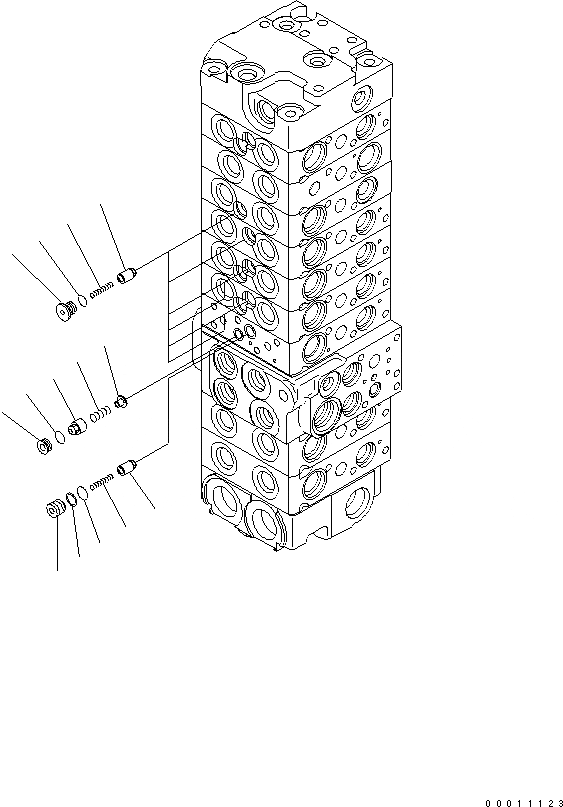 00011123