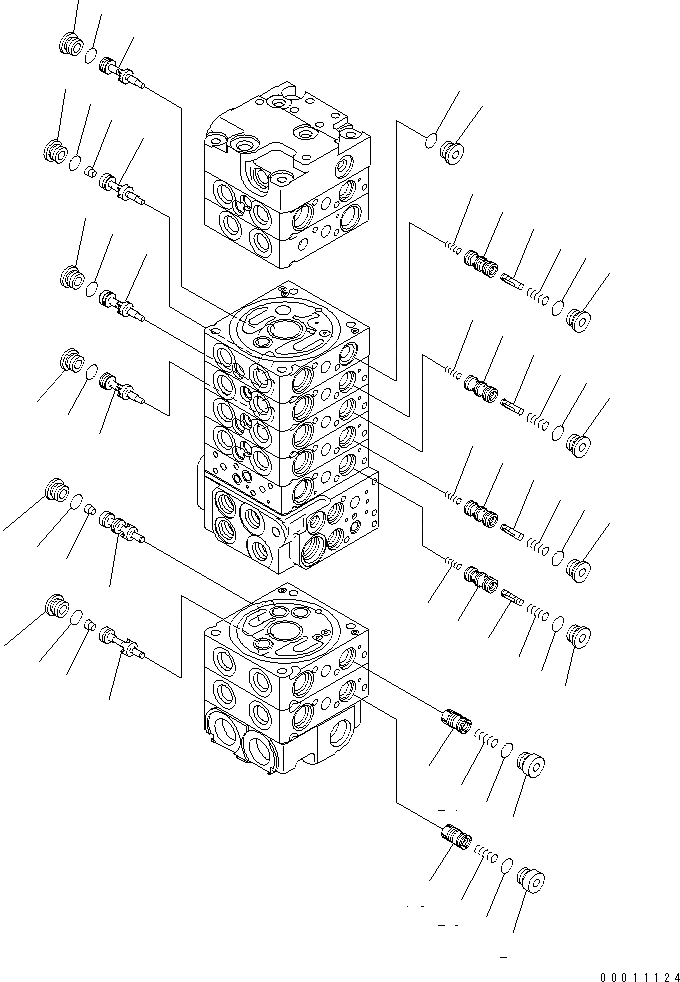 00011124