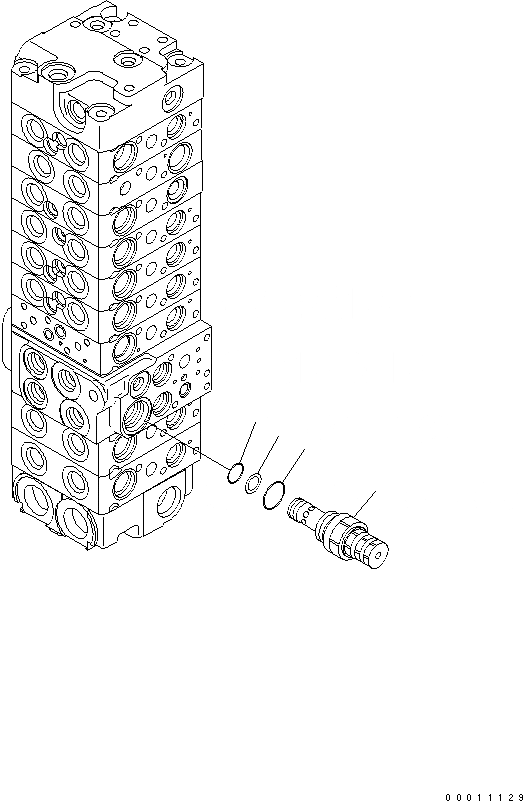 00011129