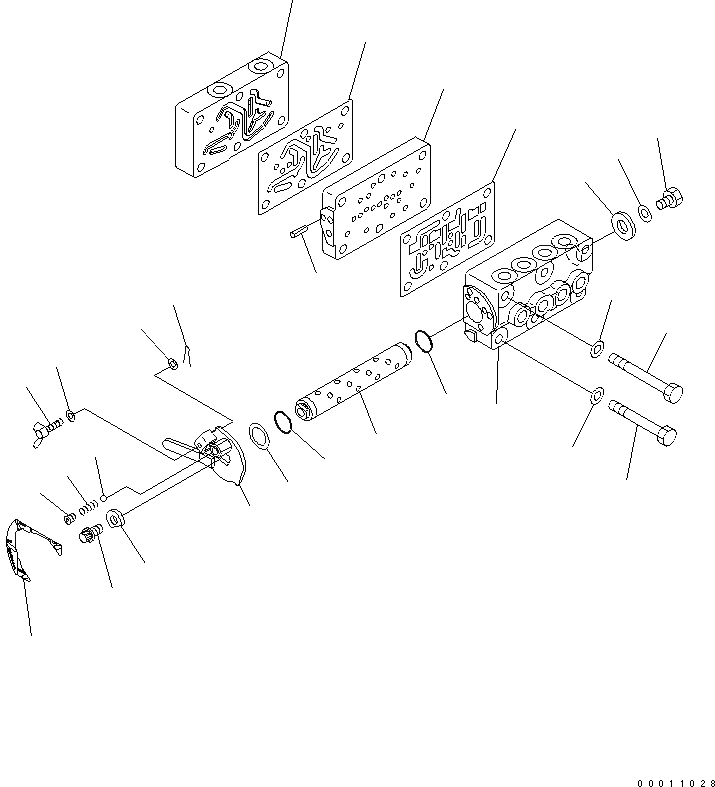 00011028