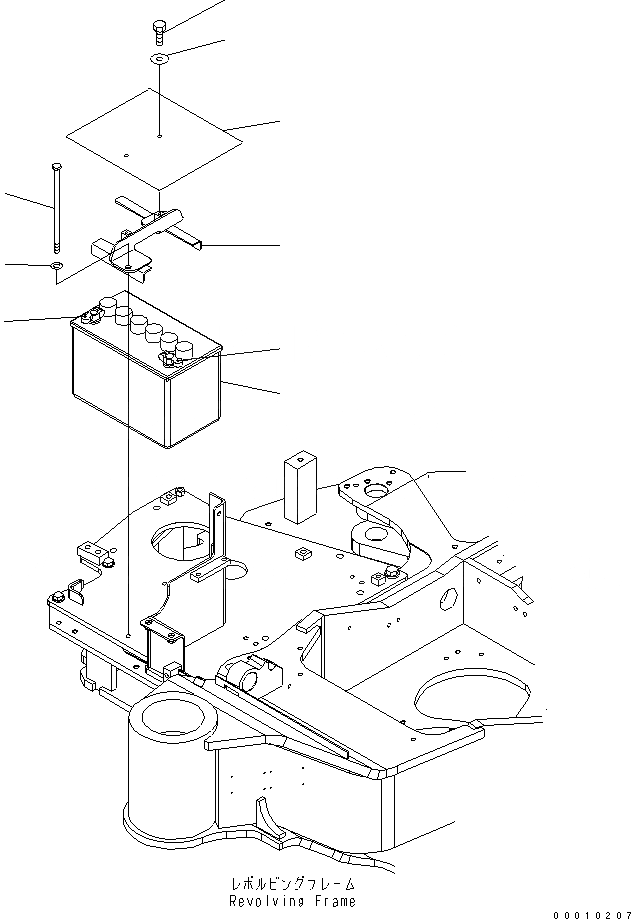 レボルビングフレーム
Revolving Frame

00010207