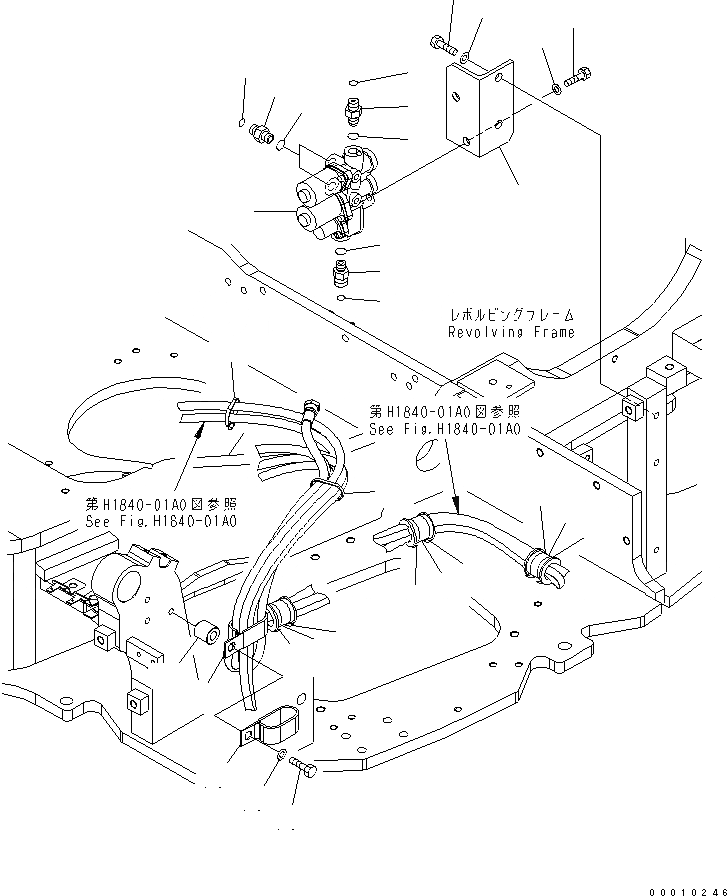 レボルビングフレーム
Revolving Frame

第H1840-01A0図参照
See Fig.H1840-01A0

第H1840-01A0図参照
See Fig.H1840-01A0

00010246