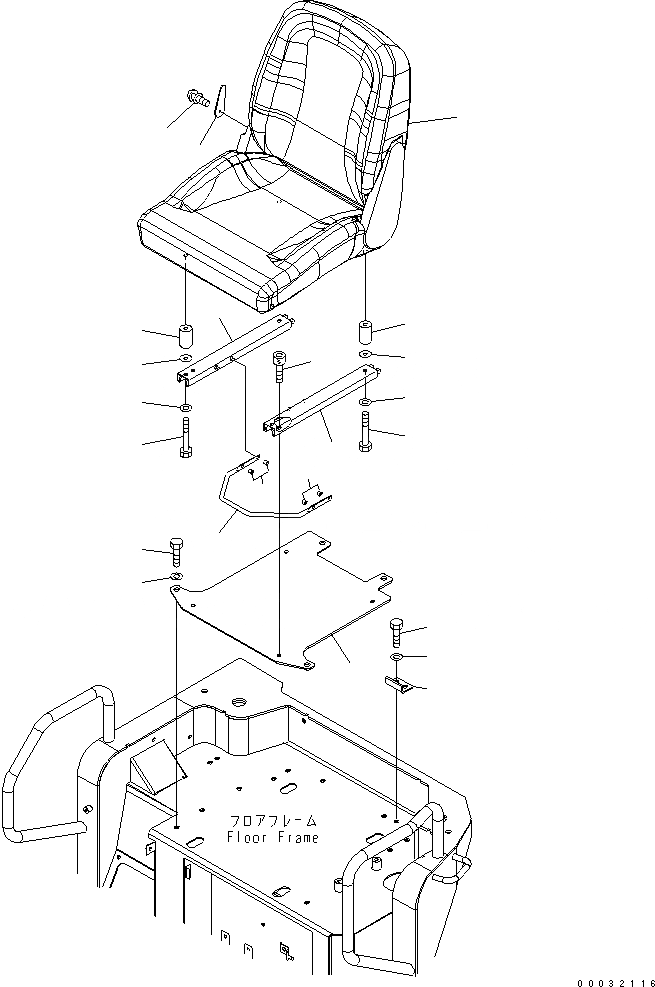 フロアフレーム
Floor Frame

00032116