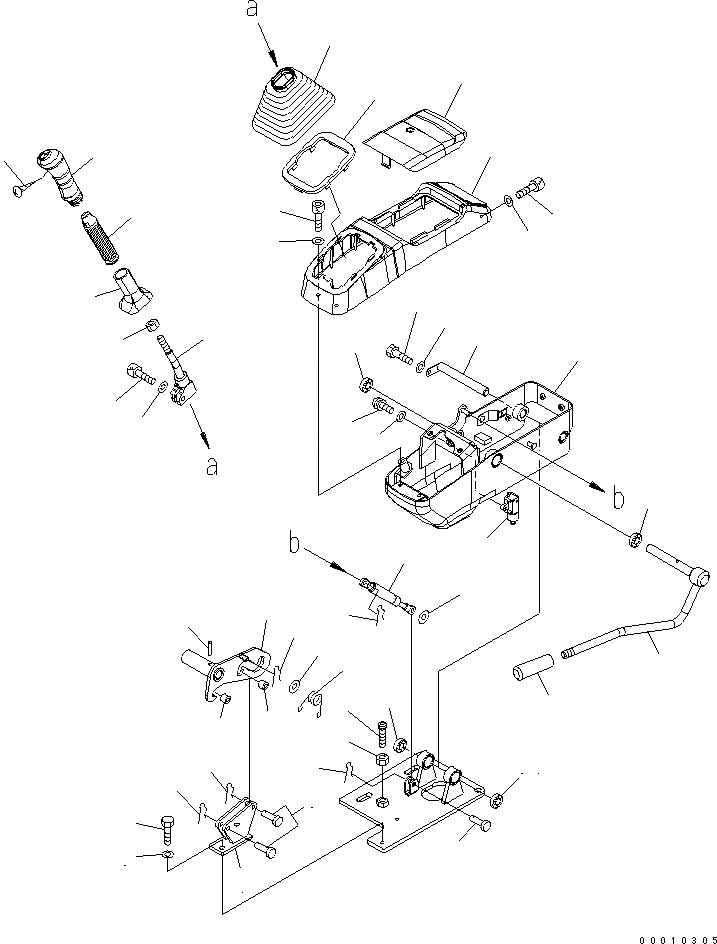 a

a

b

b

00010305