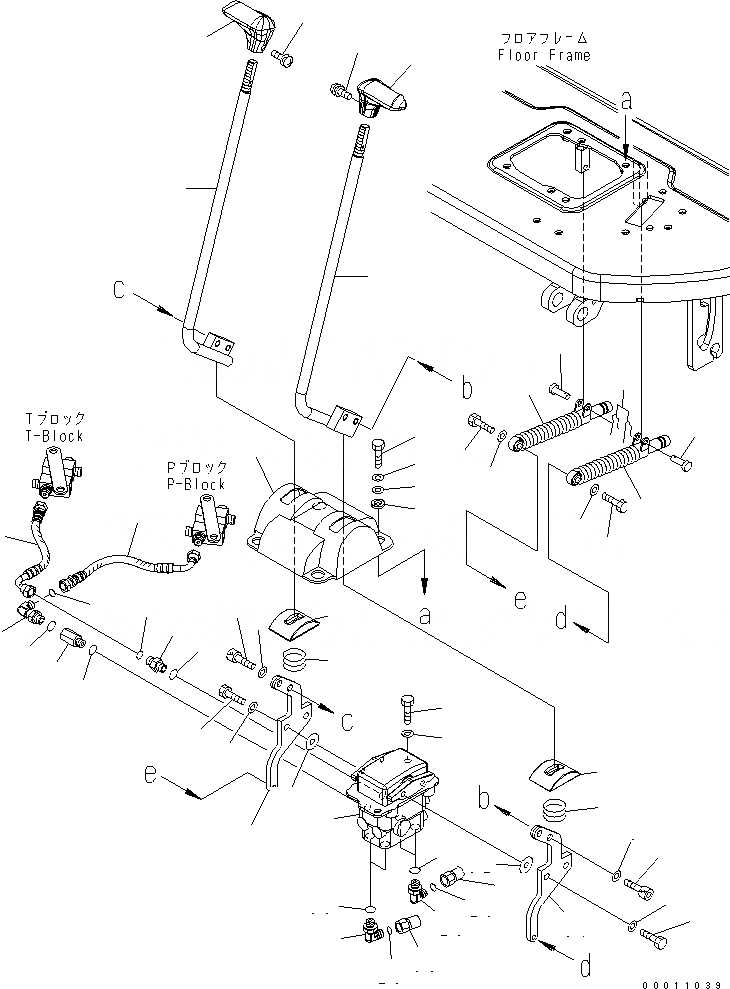 フロアフレーム
Floor Frame

a

c

b

Tブロック
T-Block

Pブロック
P-Block

a

e

d

c

e

b

d

00011039