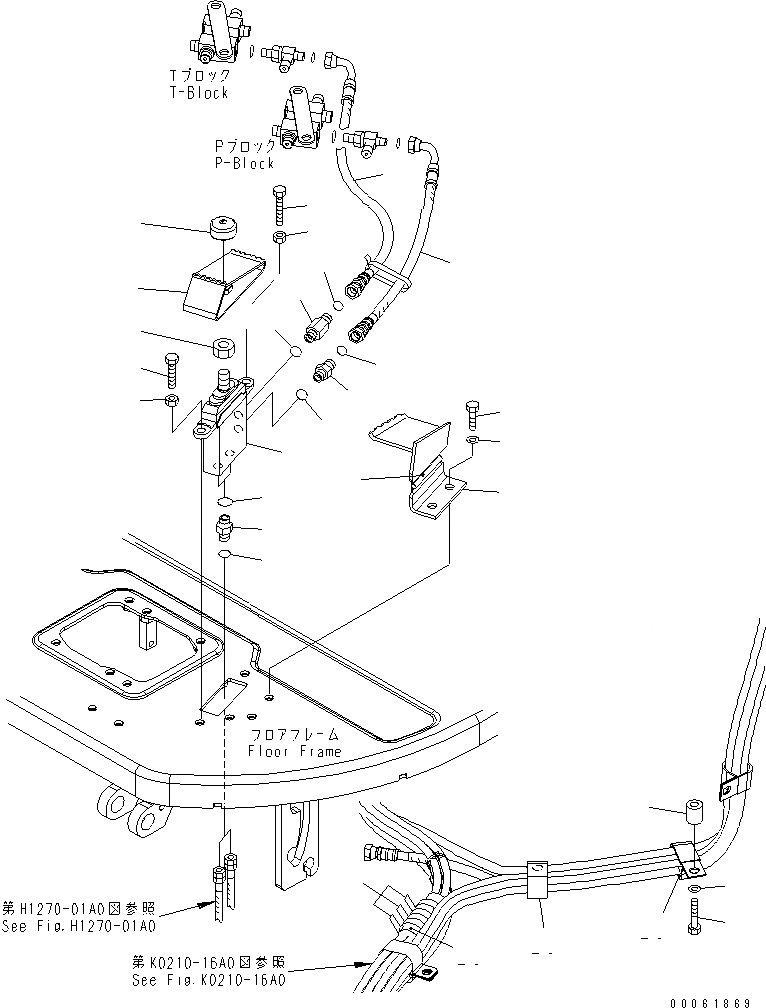 Tブロック
T-Block

Pブロック
P-Block

フロアフレーム
Floor Frame

第H1270-01A0図参照
See Fig.H1270-01A0

第K0210-16A0図参照
See Fig.K0210-16A0

00061869