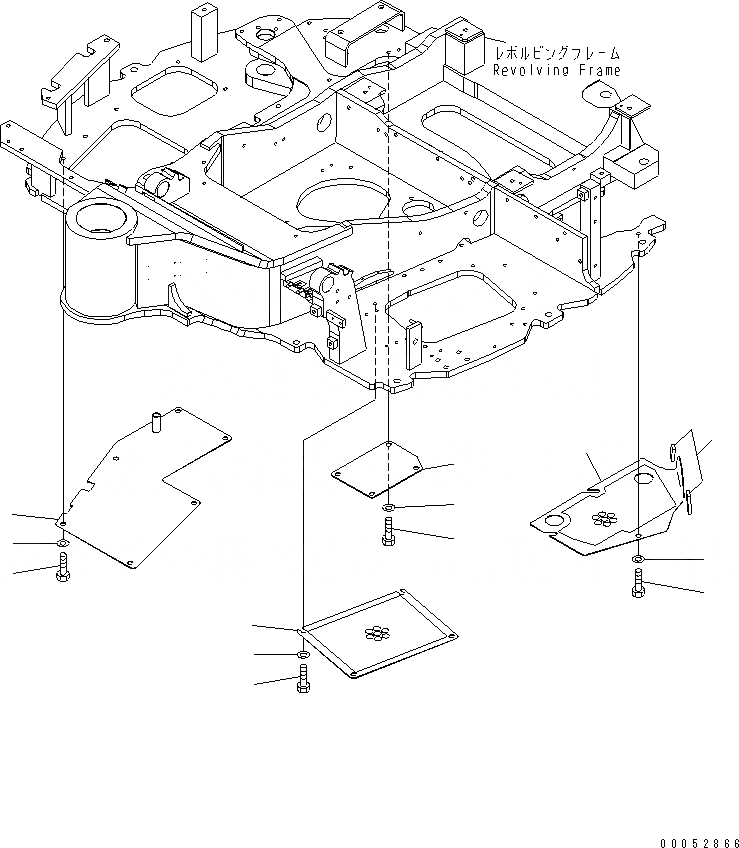 レボルビングフレーム
Revolving Frame

00052866