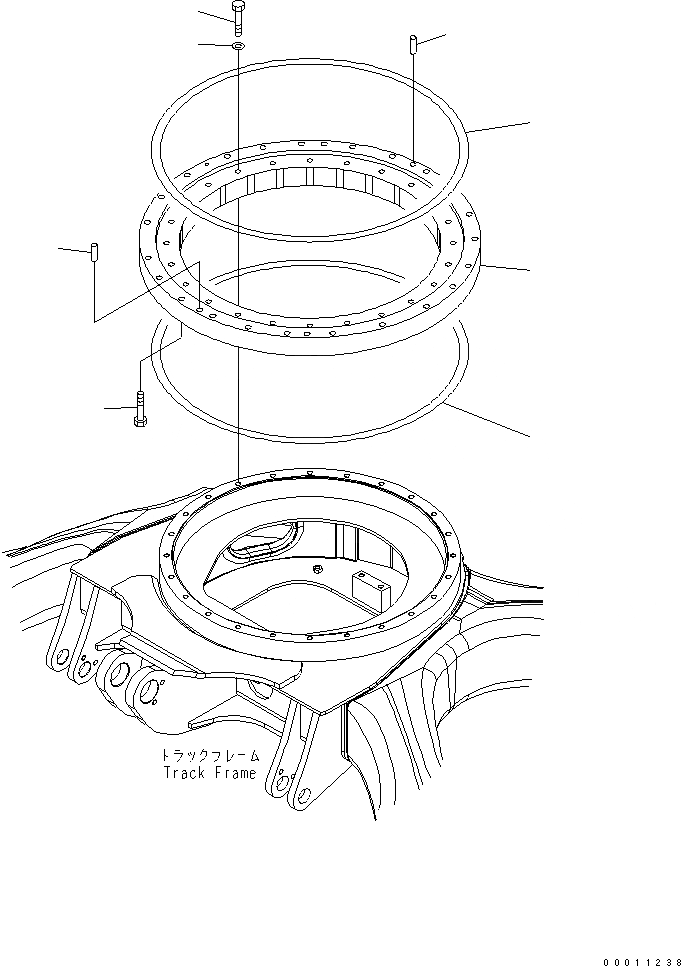 トラックフレーム
Track Frame

00011238