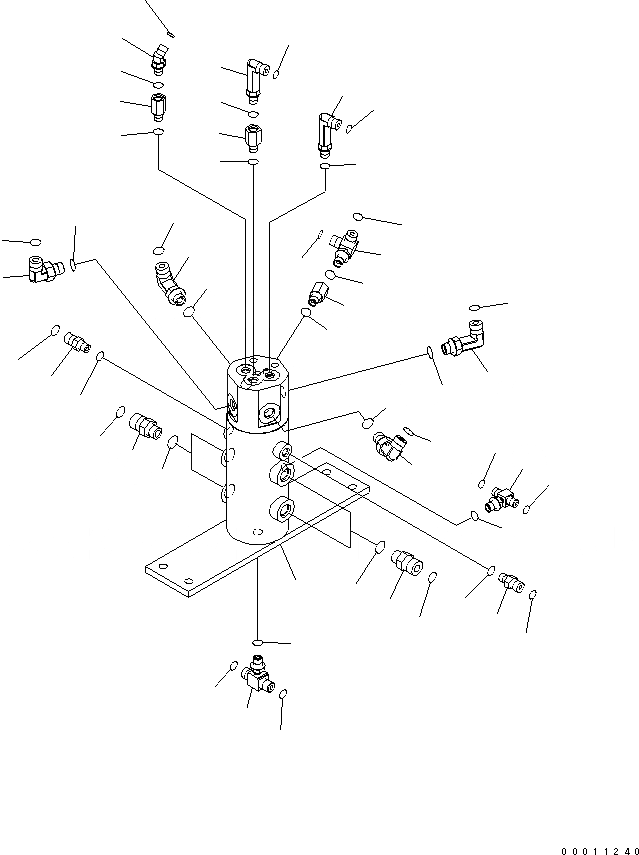 00011240