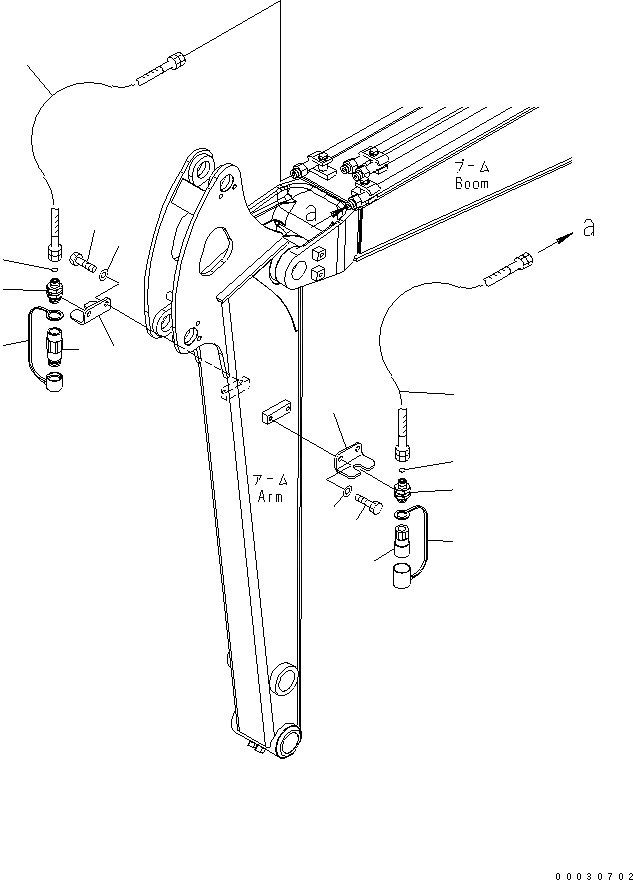 ブーム
Boom
a
a
アーム
Arm
00030702