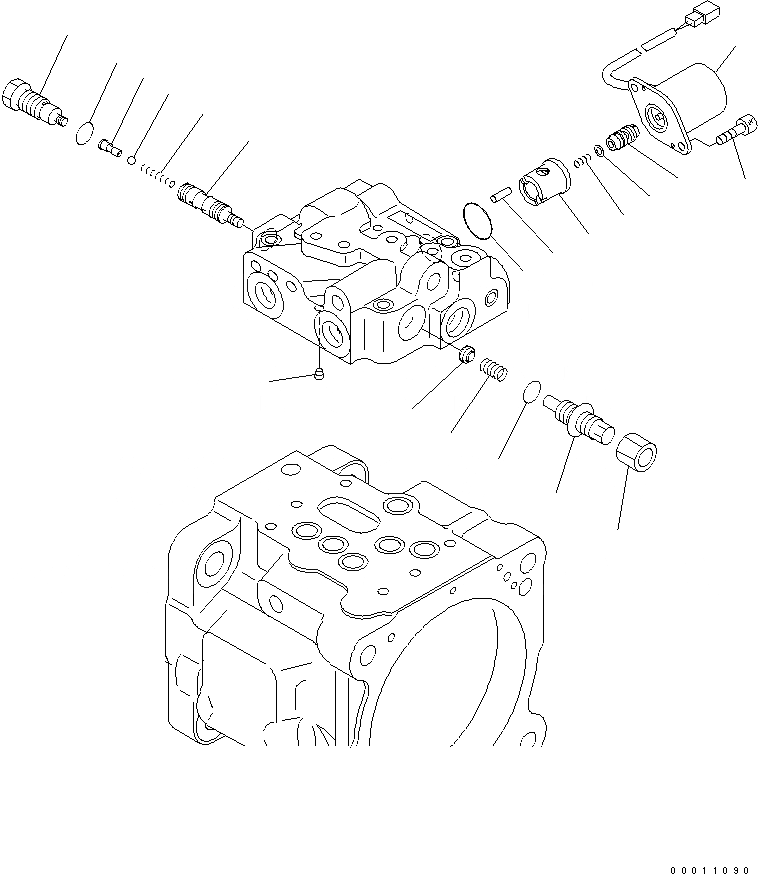 00011090