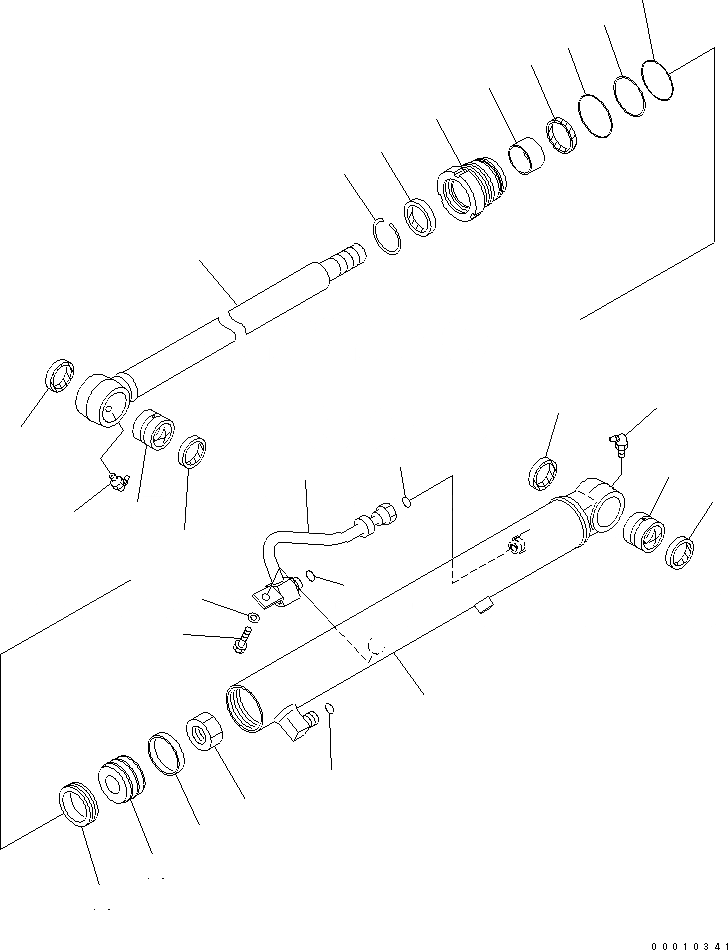 00010341