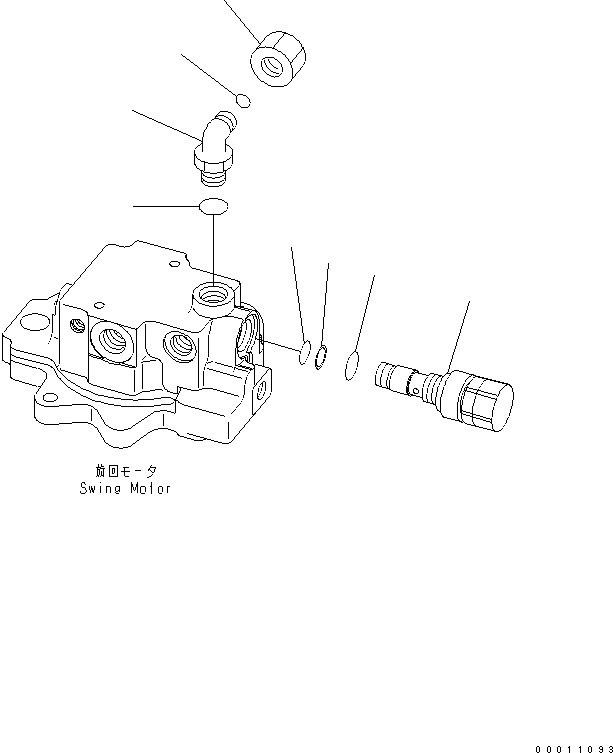 旋回モータ
Swing Motor

00011093