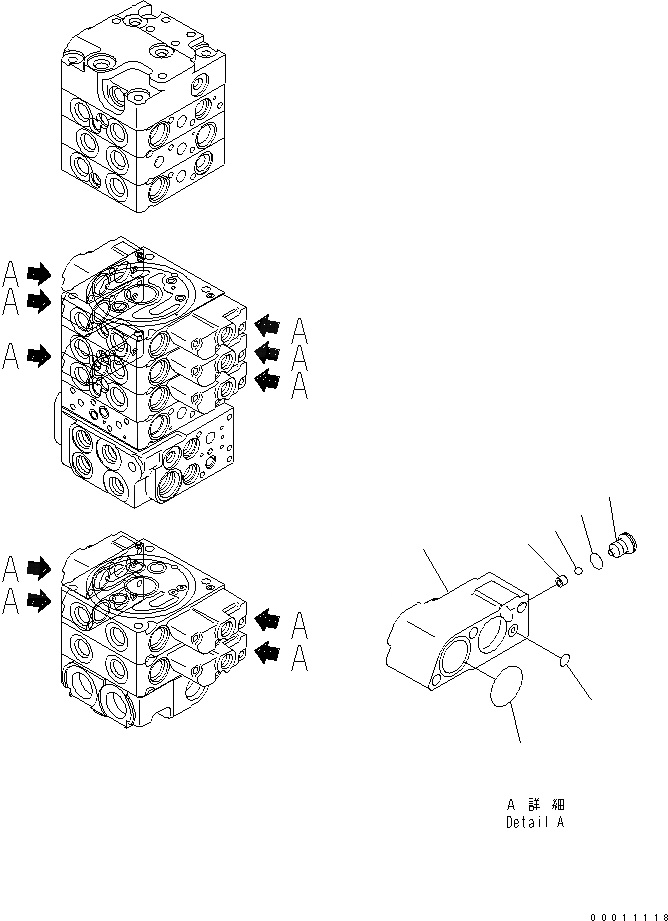 A
A
A
A
A
A
A
A
A
A

A 詳 細
Detail A

00011118