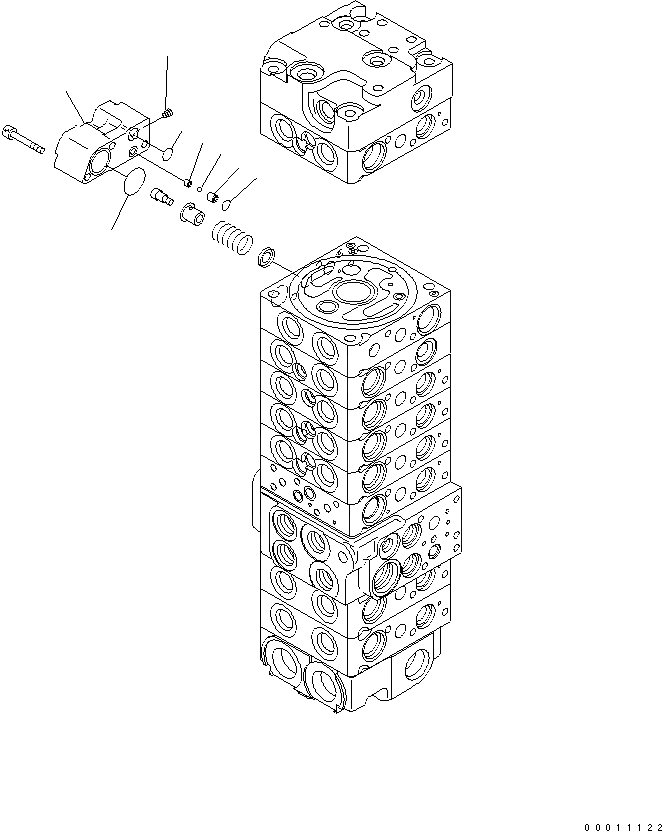 00011122