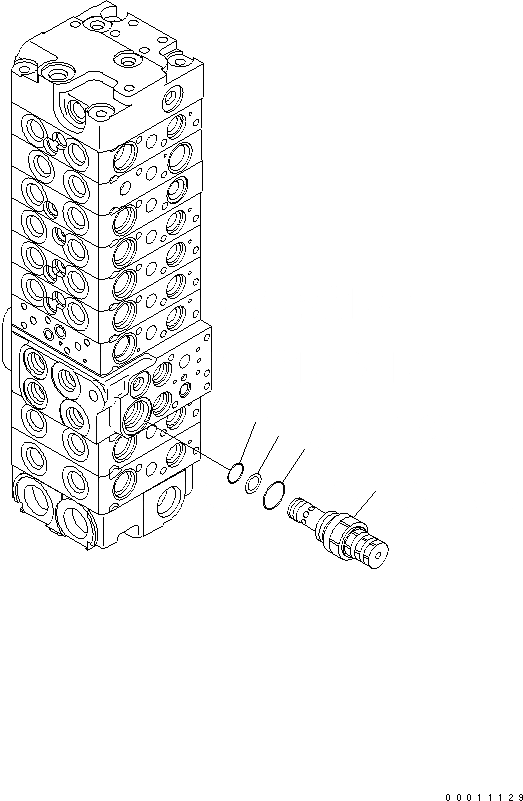 00011129