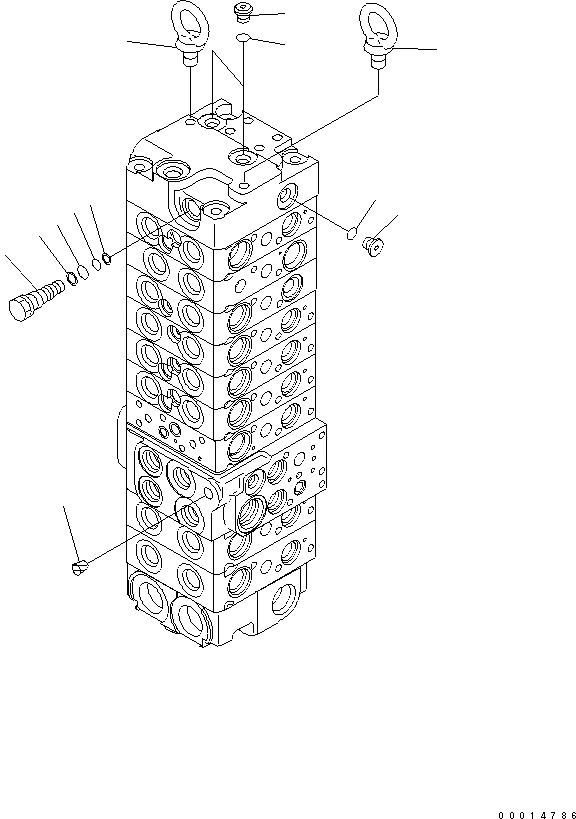 00014786