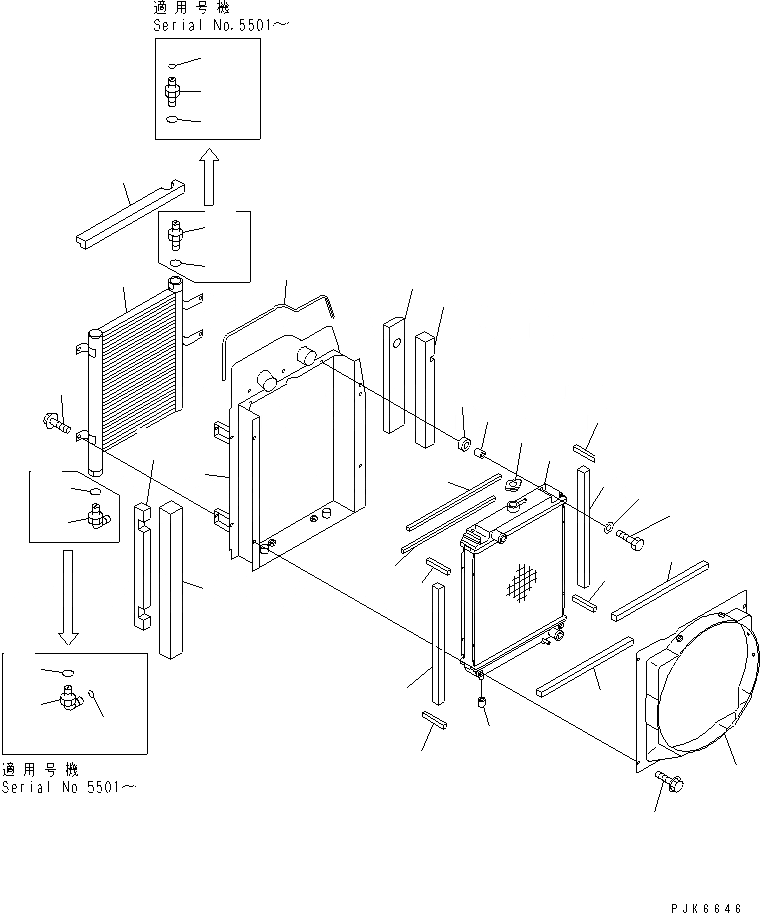 適用号機
Serial No.5501~

適用号機
Serial No 5501~

PJK6646