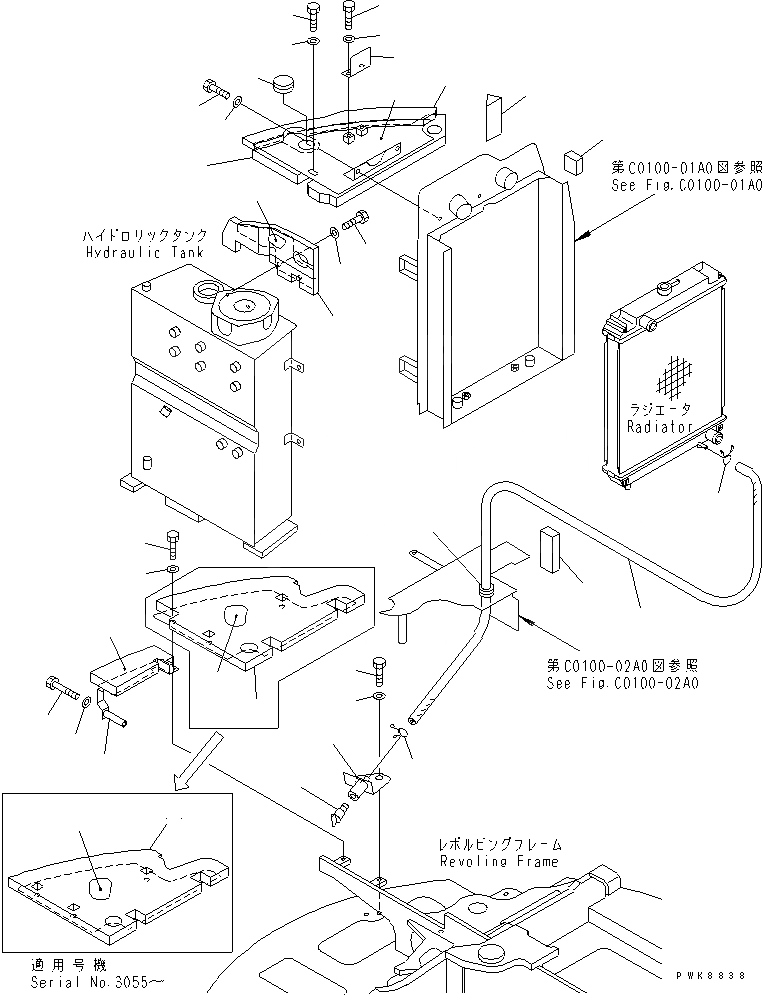 第C0100-01A0図参照
See Fig.C0100-01A0

ハイドロリックタンク
Hydraulic Tank

ラジエータ
Radiator

第C0100-02A0図参照
See Fig.C0100-02A0

レボルビングフレーム
Revoling Frame

適用号機
Serial No.3055~

PWK8838