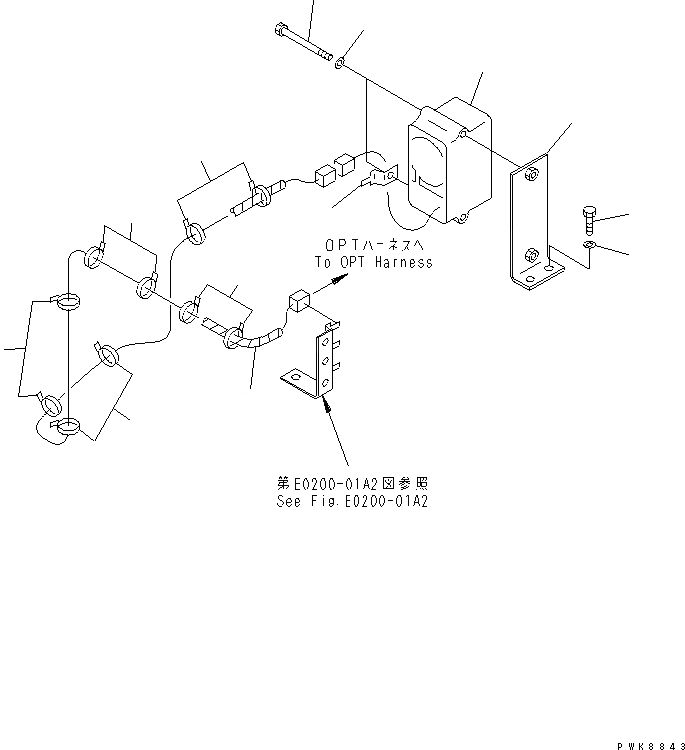 OPTハーネスへ
To OPT Harness

第E0200-01A2図参照
See Fig.E0200-01A2

PWK8843