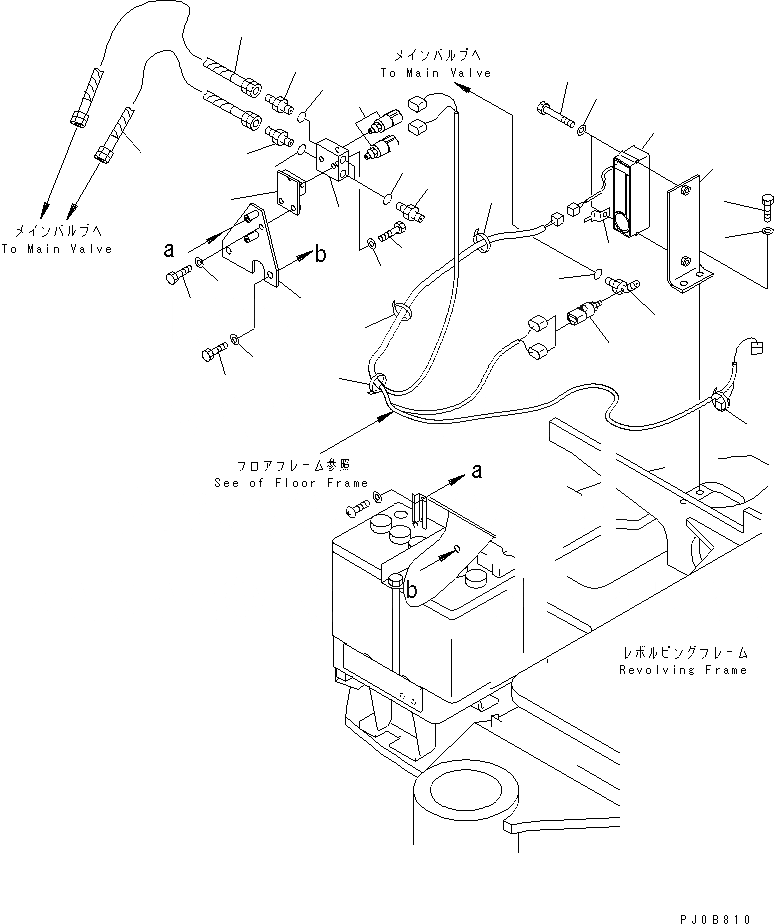 メインバルブへ
To Main Valve

メインバルブへ
To Main Valve

a

b

フロアフレーム参照
See of Floor Frame

a

b

レボルビングフレーム
Revolving Frame

PJ0B810