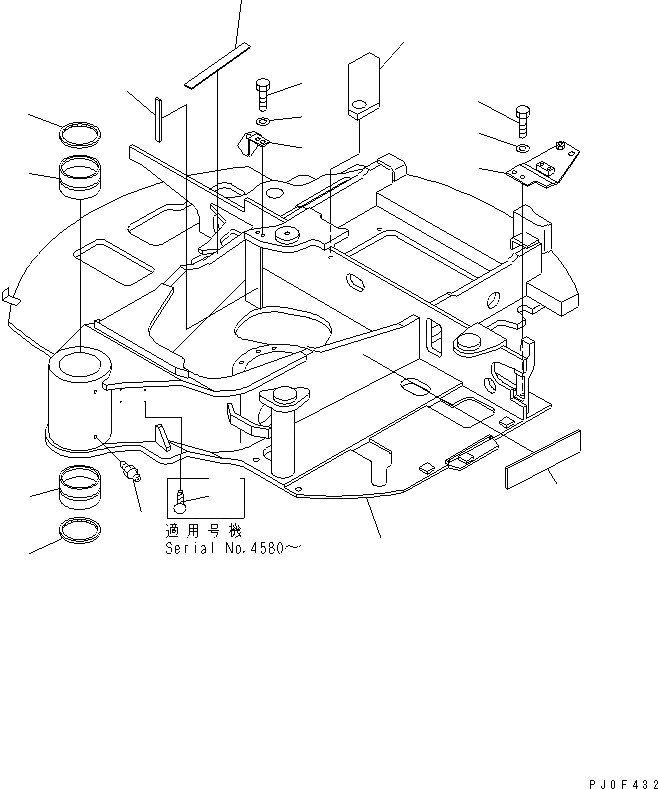 適用号機
Serial No.4580～

PJ0F432