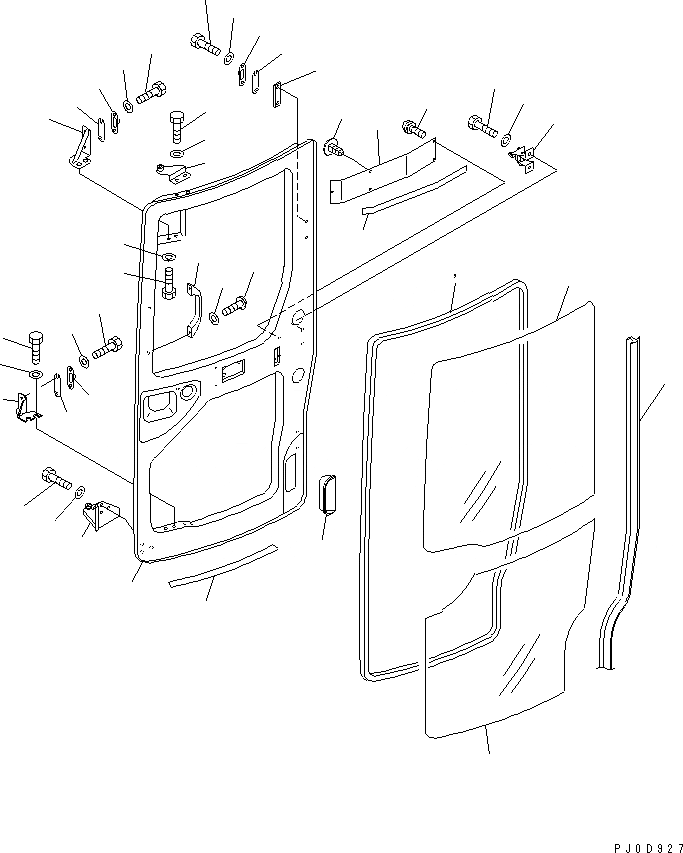 PJ0D927