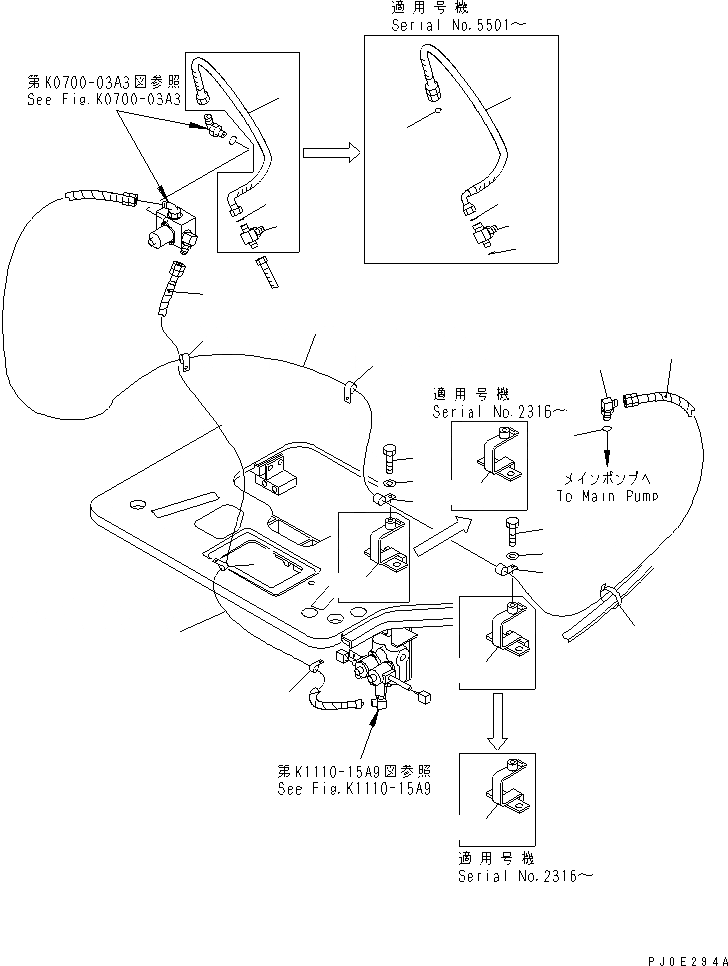 適用号機
Serial No.5501～

第K0700-03A3図参照
See Fig.K0700-03A3

適用号機
Serial No.2316～

メインポンプへ
To Main Pump

第K1110-15A9図参照
See Fig.K1110-15A9

適用号機
Serial No.2316～

PJ0E294A