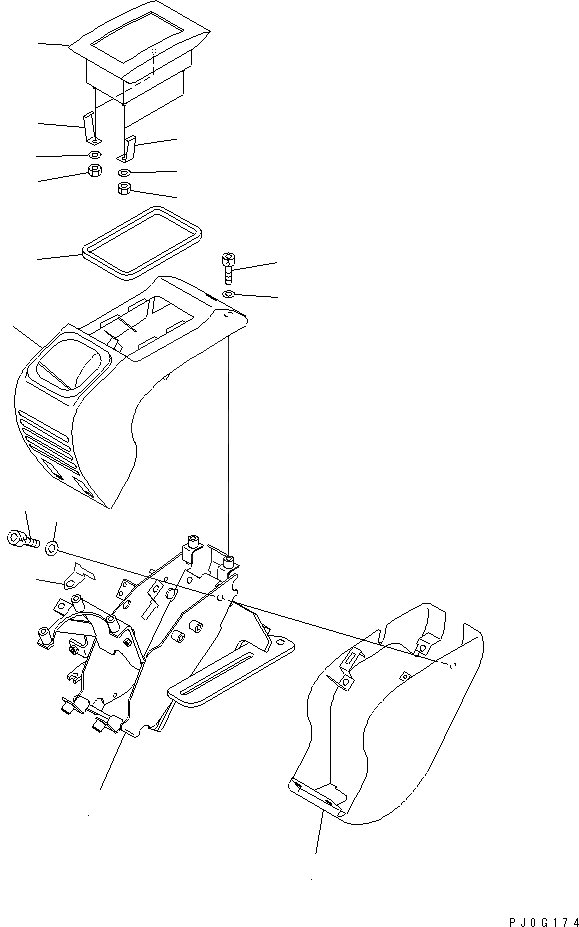 PJ0G174