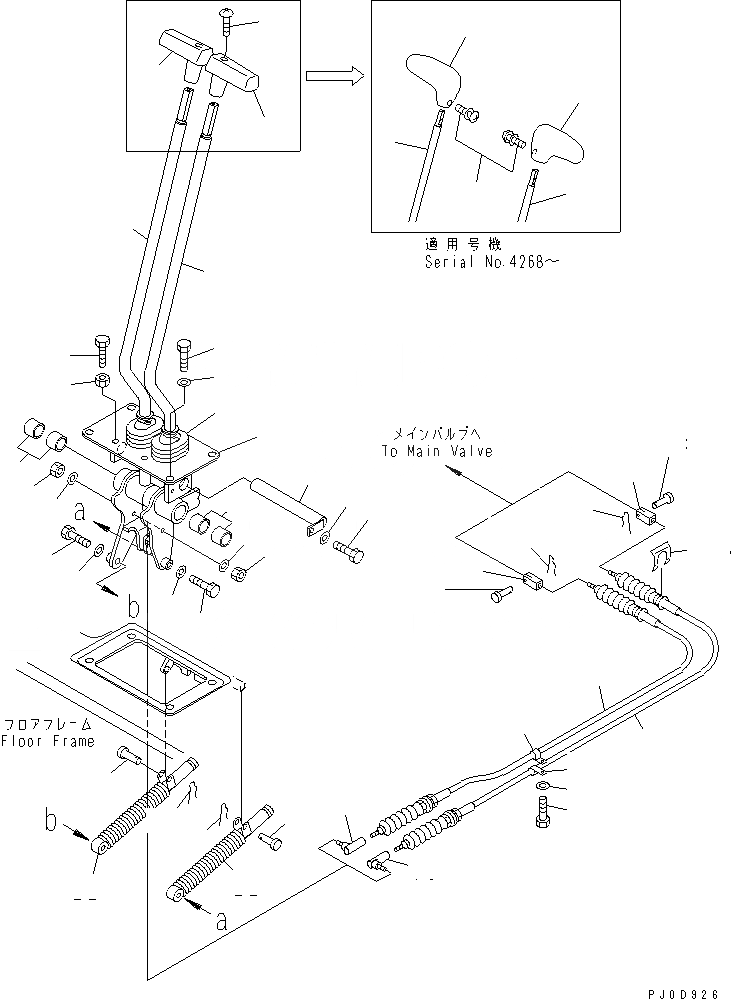 適用号機
Serial No.4268～

メインバルブへ
To Main Valve

a

b

フロアフレーム
Floor Frame

b

a

PJ0D326