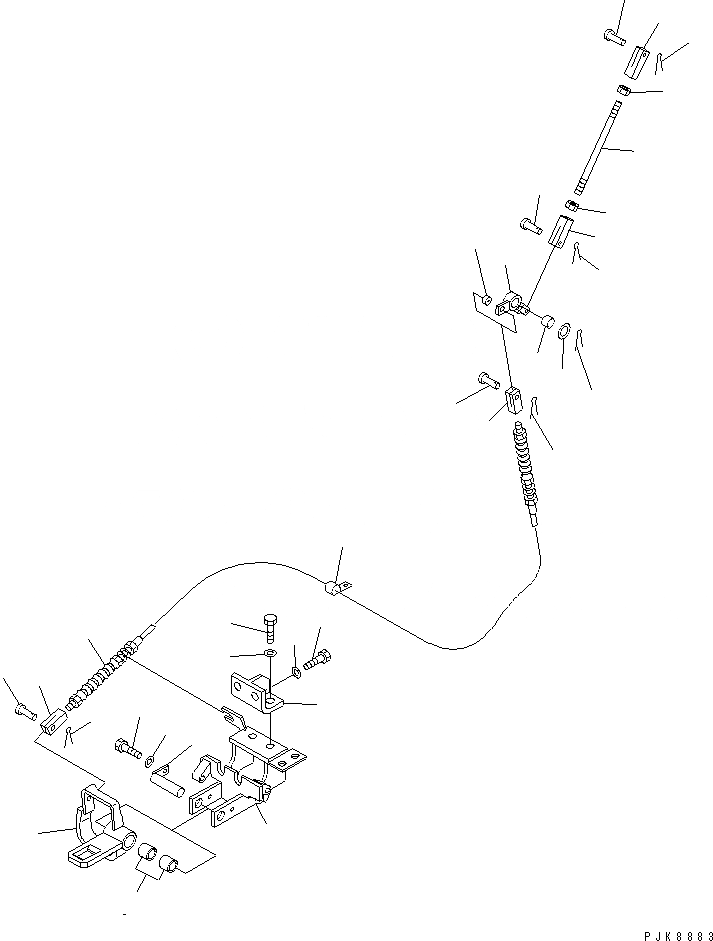 PJK8883