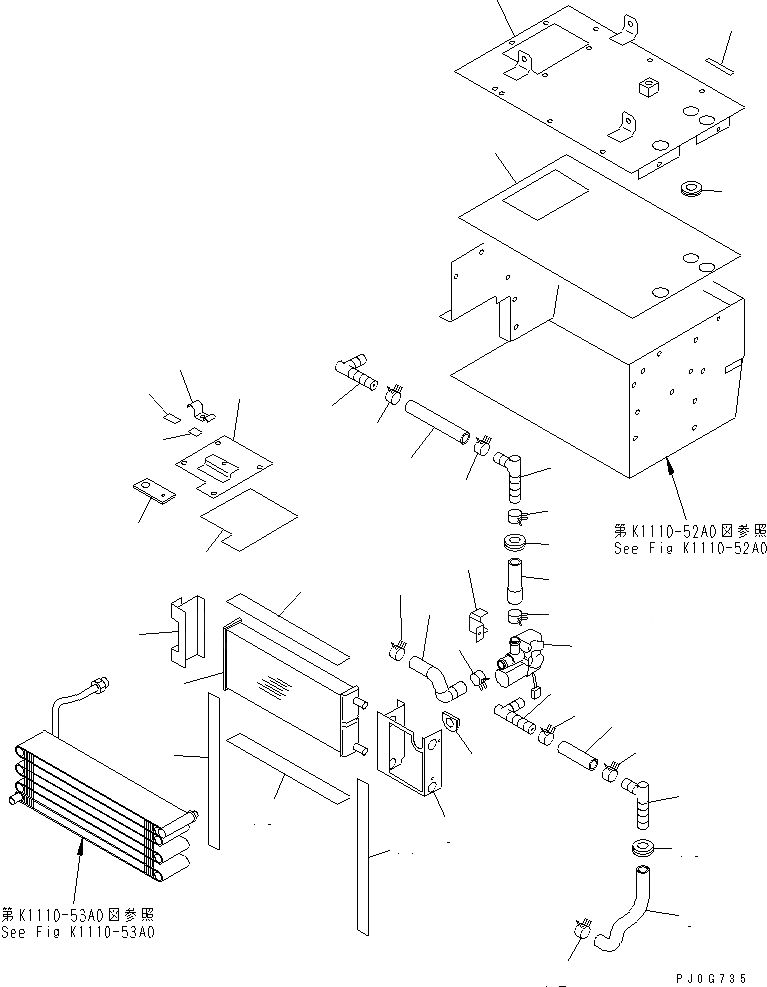 第K1110-52A0図参照
See Fig K1110-52A0

第K1110-53A0図参照
See Fig K1110-53A0

PJ0G735