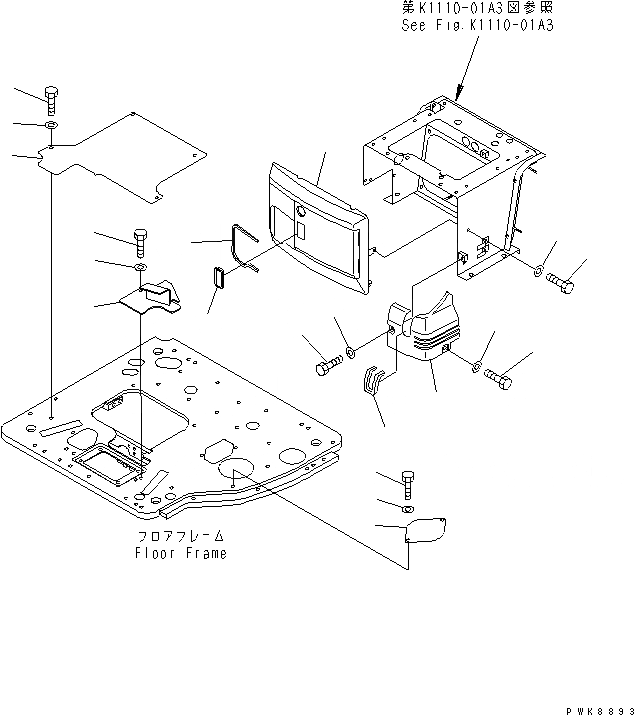 第K1110-01A3図参照
See Fig.K1110-01A3

フロアフレーム
Floor Frame

PWK8893