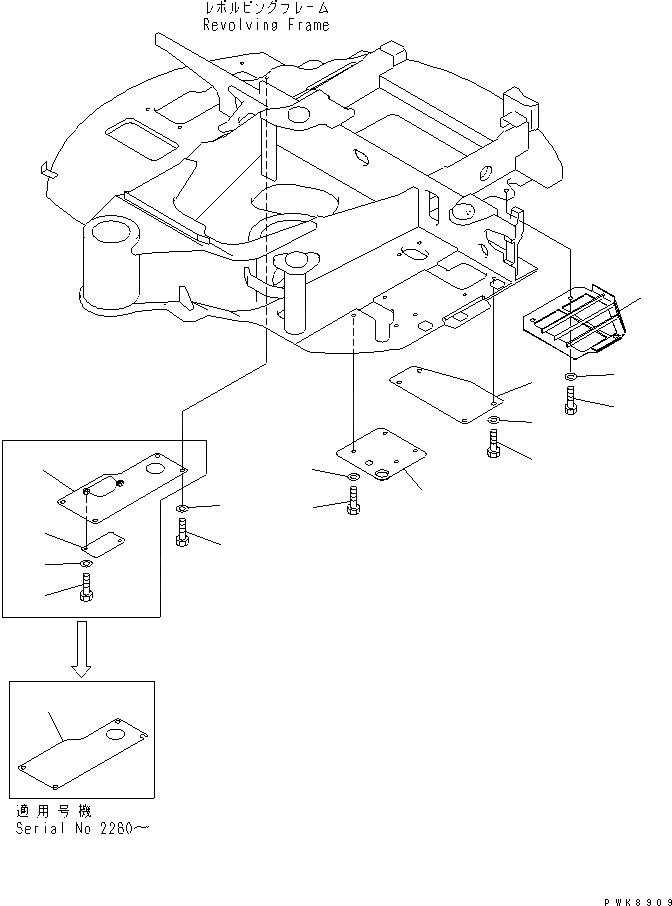 レボルビングフレーム
Revolving Frame

適用号機
Serial No 2260～

PWK8909