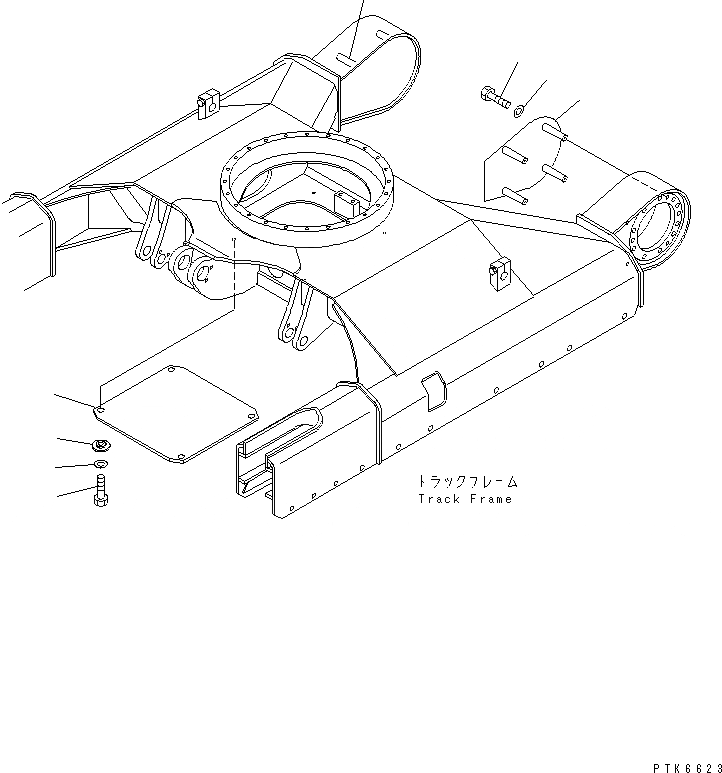 トラックフレーム
Track Frame

PTK6623