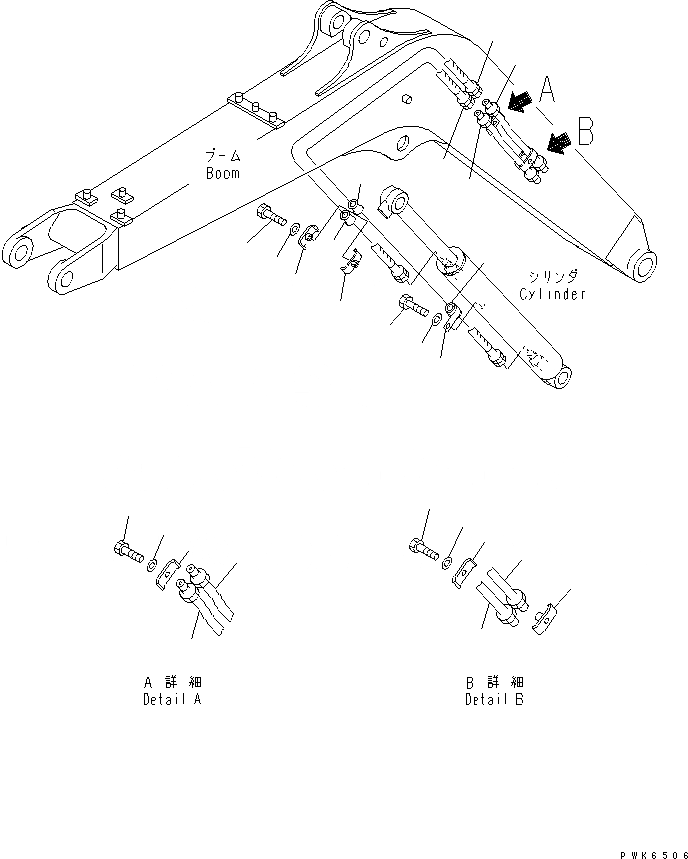 A
B
ブーム
Boom
シリンダ
Cylinder

A 詳 細
Detail A

B 詳 細
Detail B

PWK6506