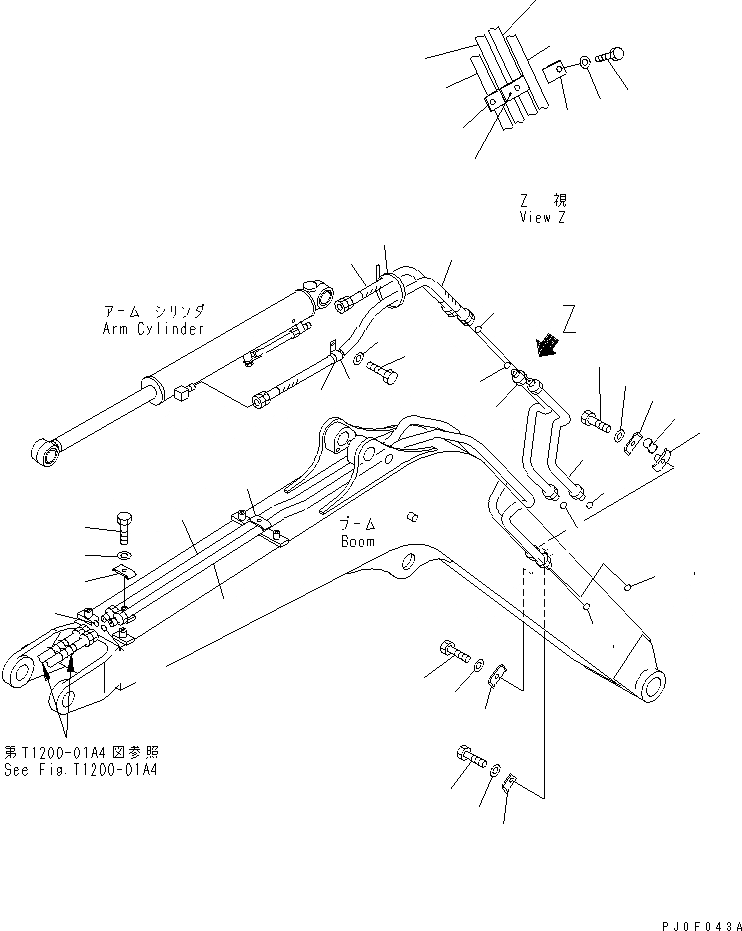 Z 視
View Z

アーム シリンダ
Arm Cylinder

Z

ブーム
Boom

第T1200-01A4図参照
See Fig.T1200-01A4

PJ0F043A