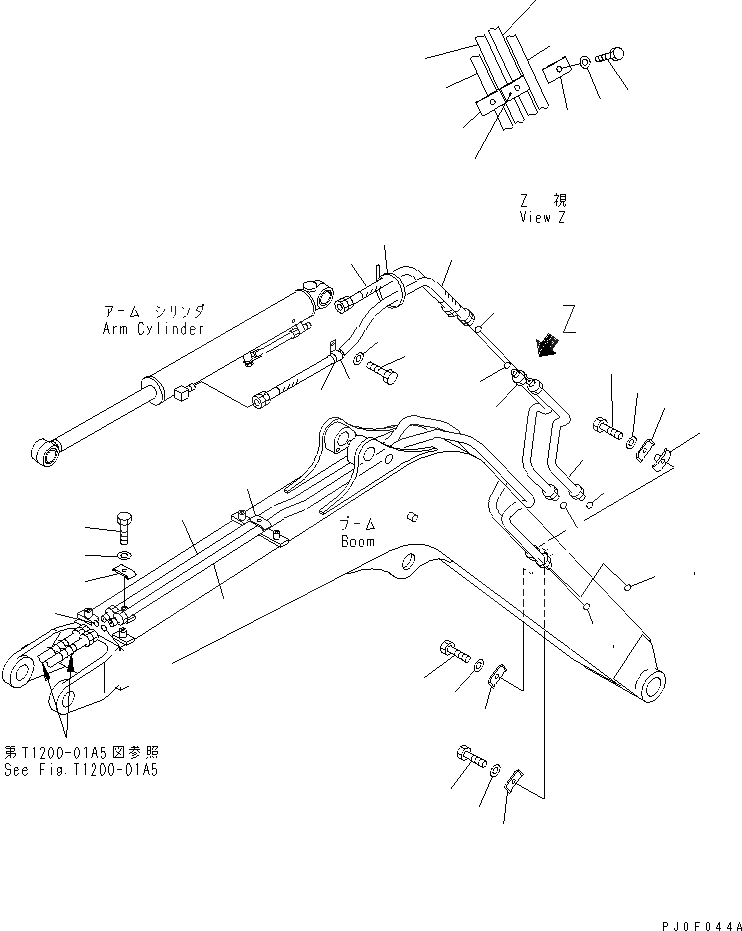 Z 視
View Z

アーム シリンダ
Arm Cylinder

Z

ブーム
Boom

第T1200-01A5図参照
See Fig.T1200-01A5

PJ0F044A