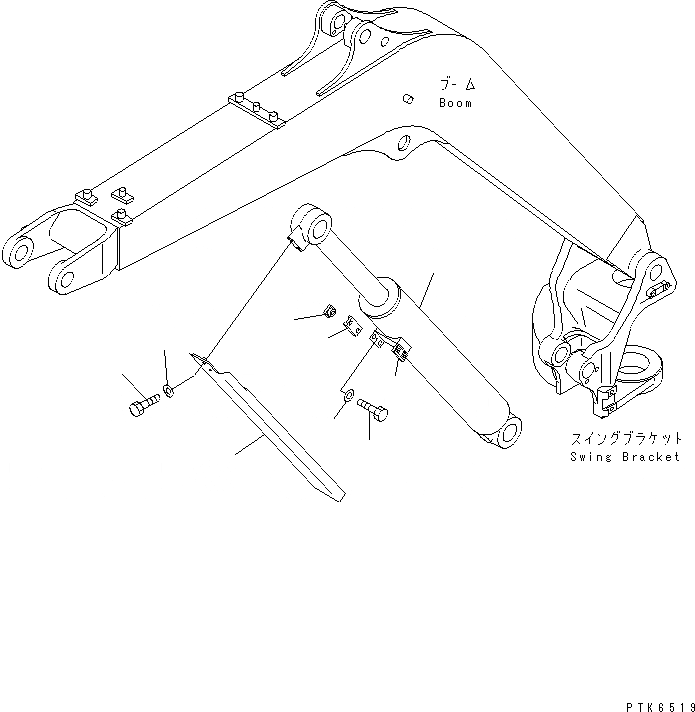 ブーム
Boom

スイングブラケット
Swing Bracket

PTK6519