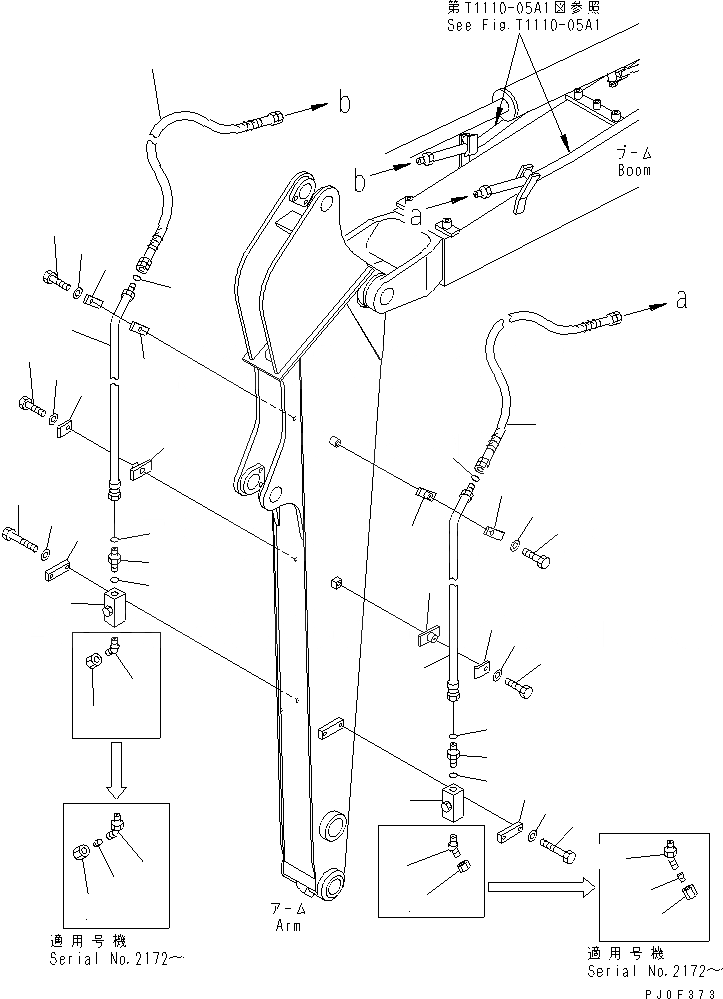 第T1110-05A1図参照
See Fig.T1110-05A1

b

ブーム
Boom

b

a

a

アーム
Arm

適用号機
Serial No.2172～

適用号機
Serial No.2172～

PJ0F373