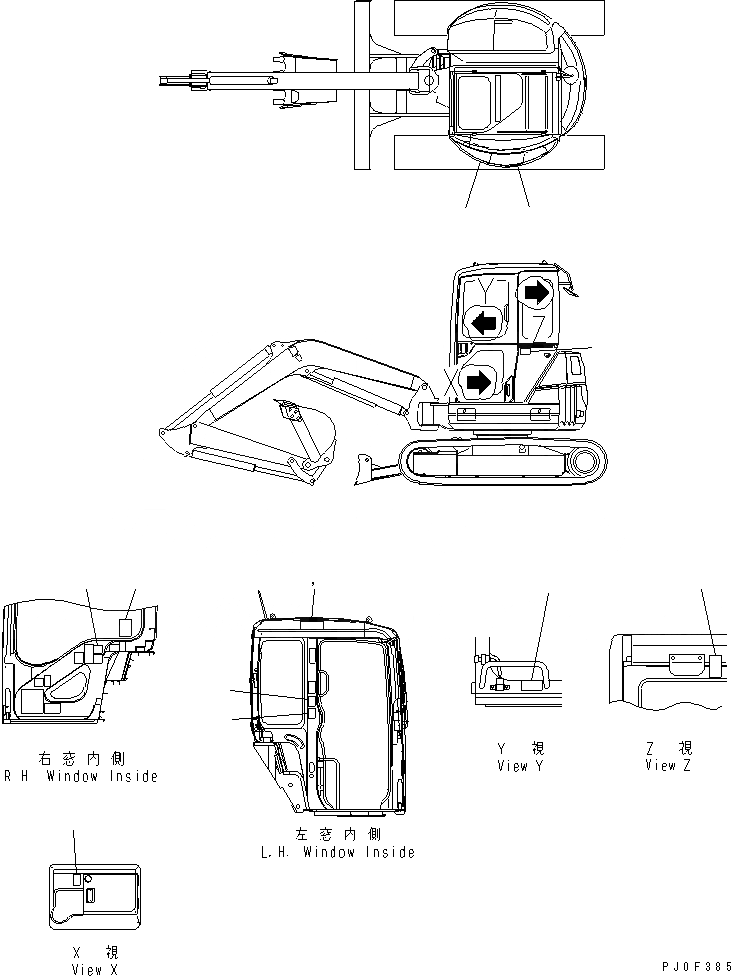 Y
Z
X

右窓内側
R H Window Inside

左窓内側
L.H. Window Inside

Y 視
View Y

Z 視
View Z

X 視
View X

PJ0F385